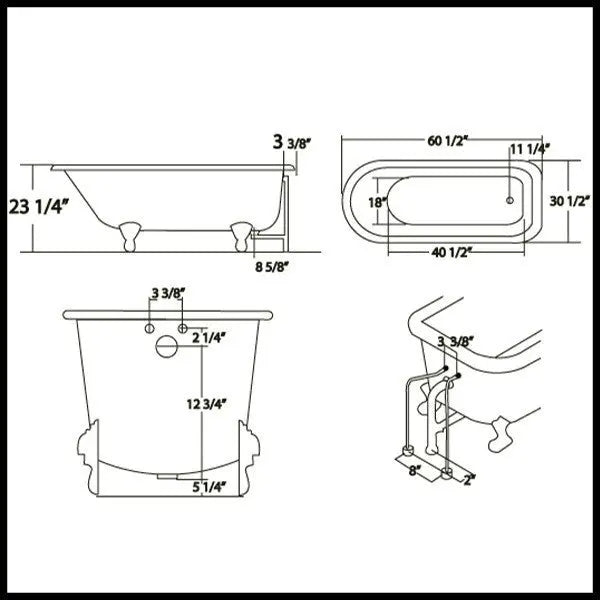 23 1/4"
3 3/8"
8 5/8"
60 1/2"
11 1/4"
18"
30 1/2"
40 1/2"
3 3/8"
2 1/4"
12 3/4"
5 1/4"
3 3/8"
8"
2"